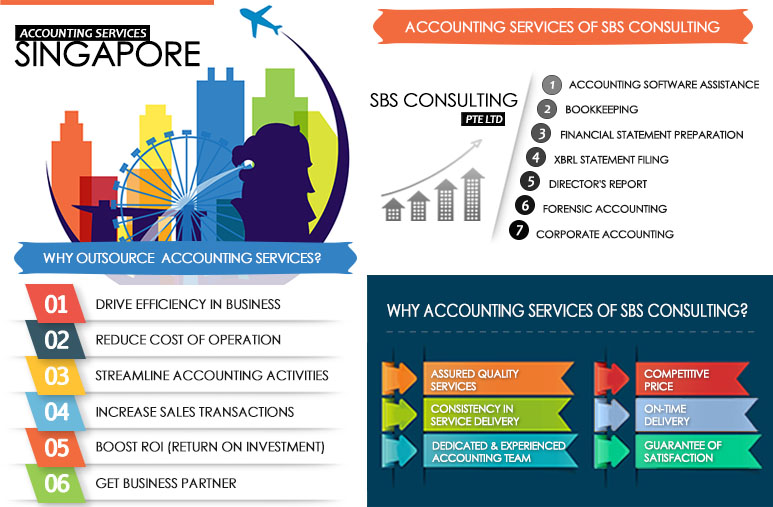 ACCOUNTING SERVICES
SINGAPORE

WHY OUTSOURCE ACCOUNTING SERVICES?

01 DRIVE EFFICIENCY IN BUSINESS
02 REDUCE COST OF OPERATION
03 STREAMLINE ACCOUNTING ACTIVITIES
04 INCREASE SALES TRANSACTIONS
05 BOOST ROI (RETURN ON INVESTMENT)
06 GET BUSINESS PARTNER

ACCOUNTING SERVICES OF SBS CONSULTING

SBS CONSULTING
PTE LTD

1 ACCOUNTING SOFTWARE ASSISTANCE
2 BOOKKEEPING
3 FINANCIAL STATEMENT PREPARATION
4 XBRL STATEMENT FILING
5 DIRECTOR'S REPORT
6 FORENSIC ACCOUNTING
7 CORPORATE ACCOUNTING

WHY ACCOUNTING SERVICES OF SBS CONSULTING?

ASSURED QUALITY SERVICES
CONSISTENCY IN SERVICE DELIVERY
DEDICATED & EXPERIENCED ACCOUNTING TEAM
COMPETITIVE PRICE
ON-TIME DELIVERY
GUARANTEE OF SATISFACTION